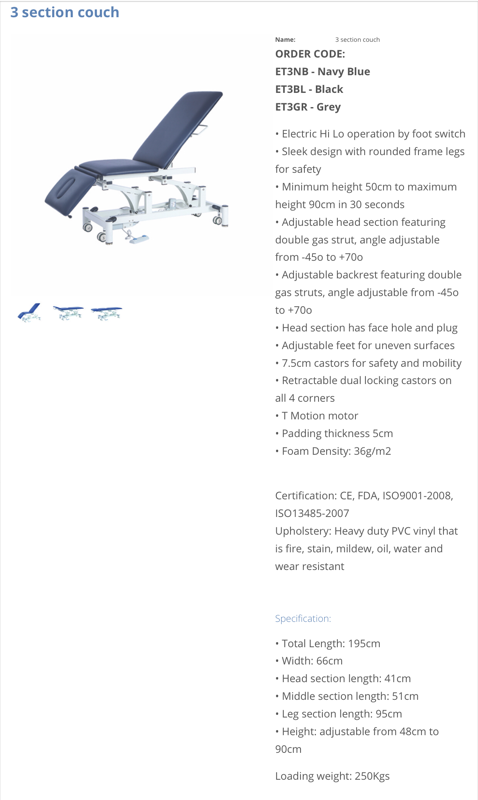 3 section couch

Name: 3 section couch

ORDER CODE:
ET3NB - Navy Blue
ET3BL - Black
ET3GR - Grey

• Electric Hi Lo operation by foot switch
• Sleek design with rounded frame legs for safety
• Minimum height 50cm to maximum height 90cm in 30 seconds
• Adjustable head section featuring double gas strut, angle adjustable from -45o to +70o
• Adjustable backrest featuring double gas struts, angle adjustable from -45o to +70o
• Head section has face hole and plug
• Adjustable feet for uneven surfaces
• 7.5cm castors for safety and mobility
• Retractable dual locking castors on all 4 corners
• T Motion motor
• Padding thickness 5cm
• Foam Density: 36g/m2

Certification: CE, FDA, ISO9001-2008, ISO13485-2007
Upholstery: Heavy duty PVC vinyl that is fire, stain, mildew, oil, water and wear resistant

Specification:

• Total Length: 195cm
• Width: 66cm
• Head section length: 41cm
• Middle section length: 51cm
• Leg section length: 95cm
• Height: adjustable from 48cm to 90cm

Loading weight: 250Kgs